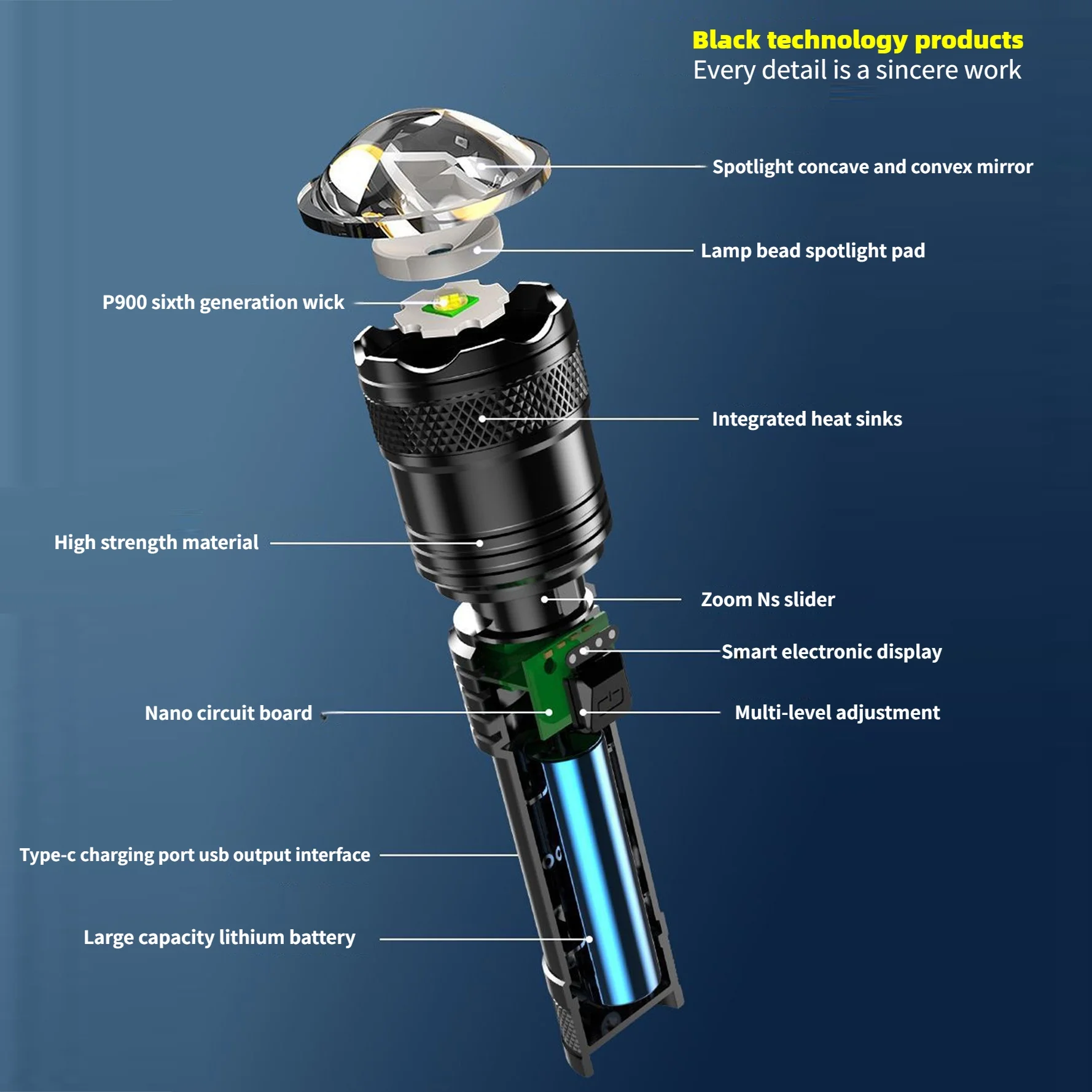 Black technology products
Every detail is a sincere work

Spotlight concave and convex mirror

Lamp bead spotlight pad

P900 sixth generation wick

Integrated heat sinks

High strength material

Zoom Ns slider

Smart electronic display

Nano circuit board

Multi-level adjustment

Type-c charging port usb output interface

Large capacity lithium battery